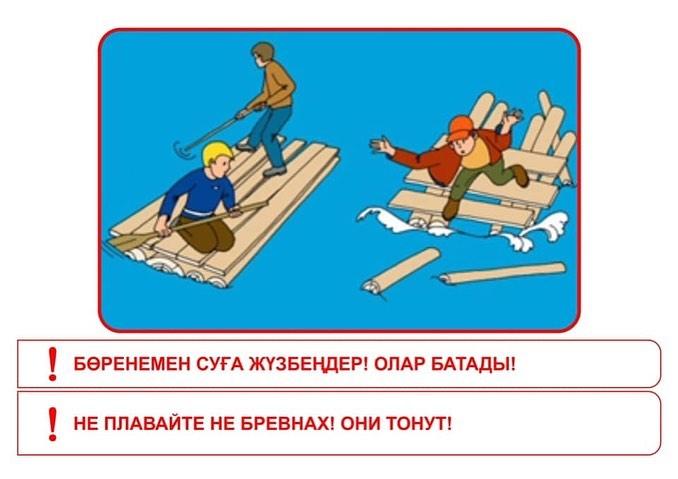 ! БӨРЕНЕМЕН СУҒА ЖҮЗБЕҢДЕР! ОЛАР БАТАДЫ!

! НЕ ПЛАВАЙТЕ НЕ БРЕВНАХ! ОНИ ТОНУТ!